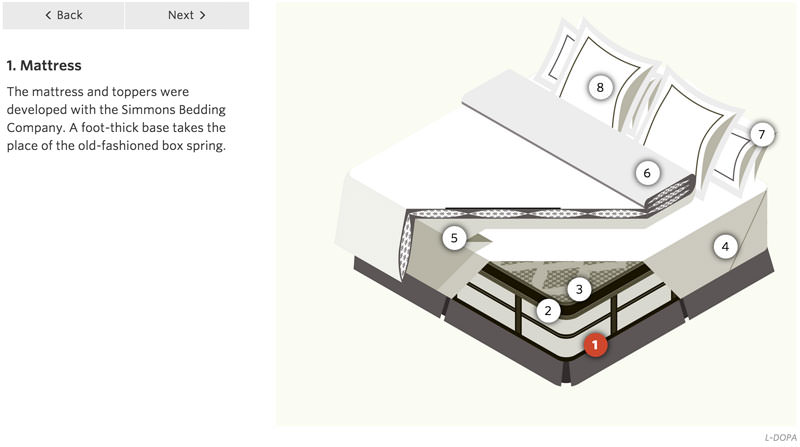 < Back

Next >

1. Mattress

The mattress and toppers were developed with the Simmons Bedding Company. A foot-thick base takes the place of the old-fashioned box spring.

8

7

6

5

4

3

2

1

L-DOPA